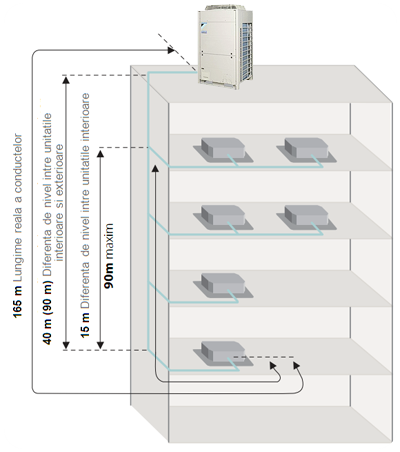 165 m Lungime reala a conductelor

40 m (90 m) Diferenta de nivel intre unitatile interioare si exterioare

15 m Diferenta de nivel intre unitatile interioare

90m maxim